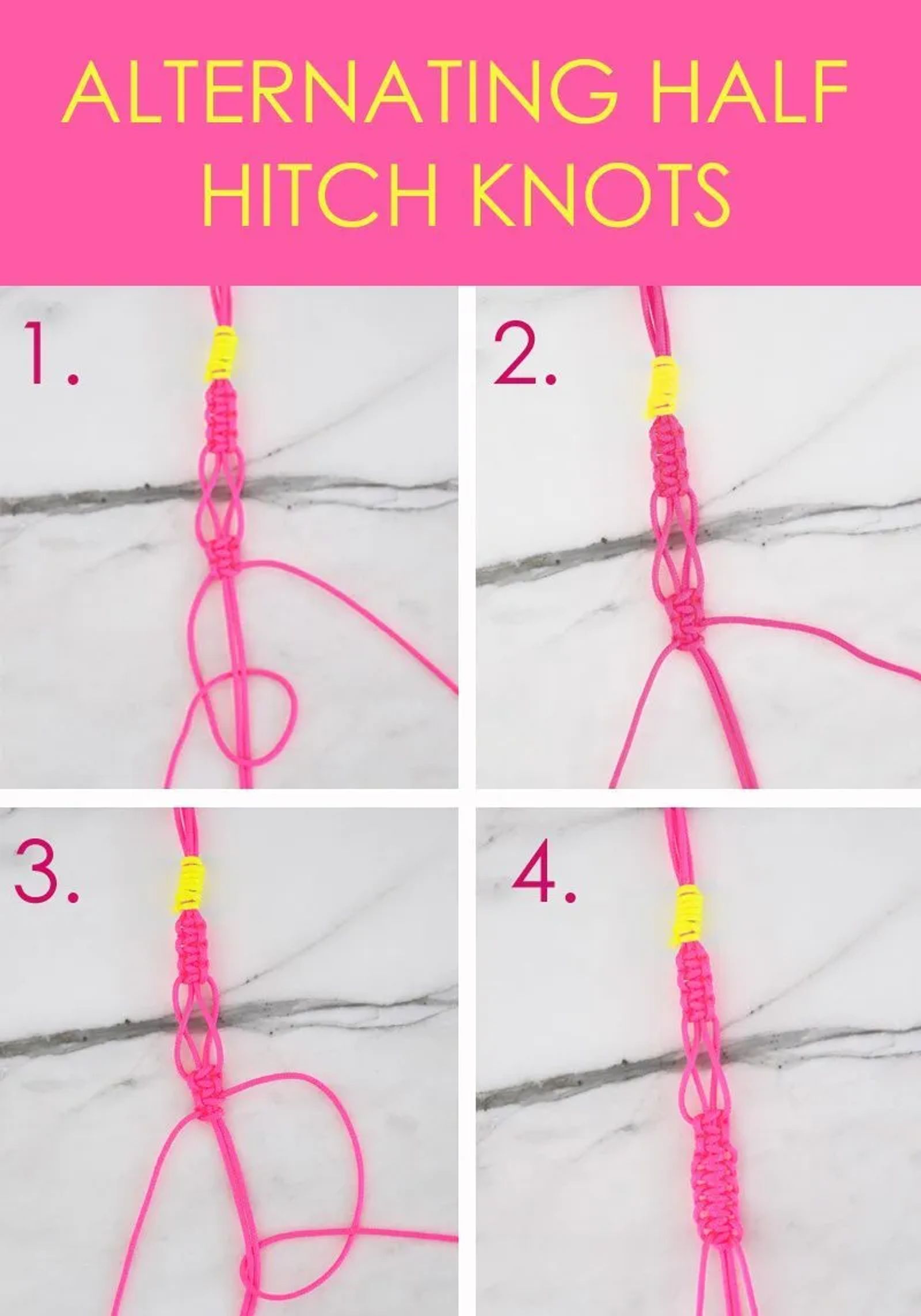 ALTERNATING HALF HITCH KNOTS

1.

2.

3.

4.